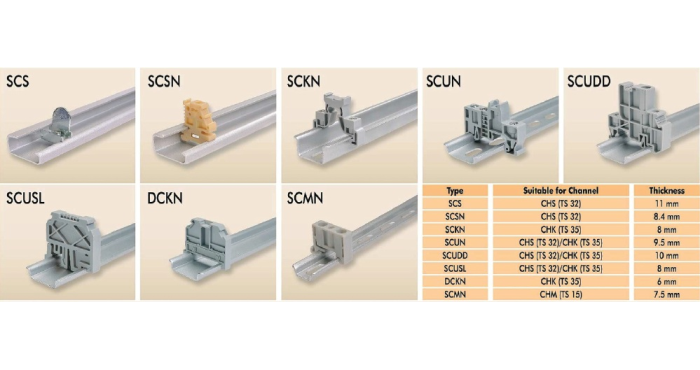 SCS

SCSN

SCKN

SCUN

SCUDD

SCUSL

DCKN

SCMN

| Type | Suitable for Channel | Thickness |
|---|---|---|
| SCS | CHS (TS 32) | 11 mm |
| SCSN | CHS (TS 32) | 8.4 mm |
| SCKN | CHK (TS 35) | 8 mm |
| SCUN | CHS (TS 32)/CHK (TS 35) | 9.5 mm |
| SCUDD | CHS (TS 32)/CHK (TS 35) | 10 mm |
| SCUSL | CHS (TS 32)/CHK (TS 35) | 8 mm |
| DCKN | CHK (TS 35) | 6 mm |
| SCMN | CHM (TS 15) | 7.5 mm |